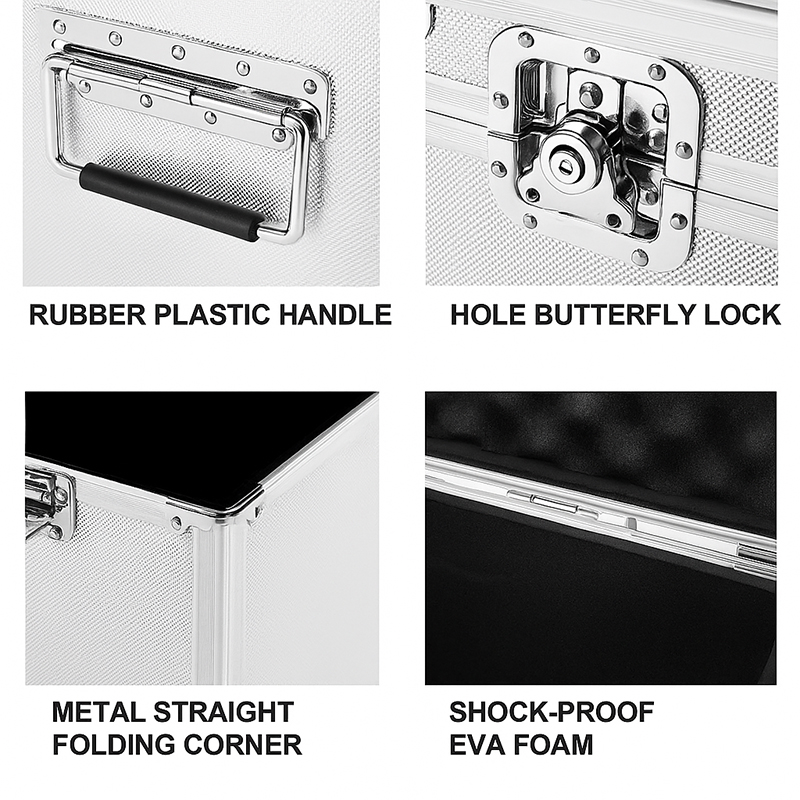 RUBBER PLASTIC HANDLE

HOLE BUTTERFLY LOCK

METAL STRAIGHT FOLDING CORNER

SHOCK-PROOF EVA FOAM